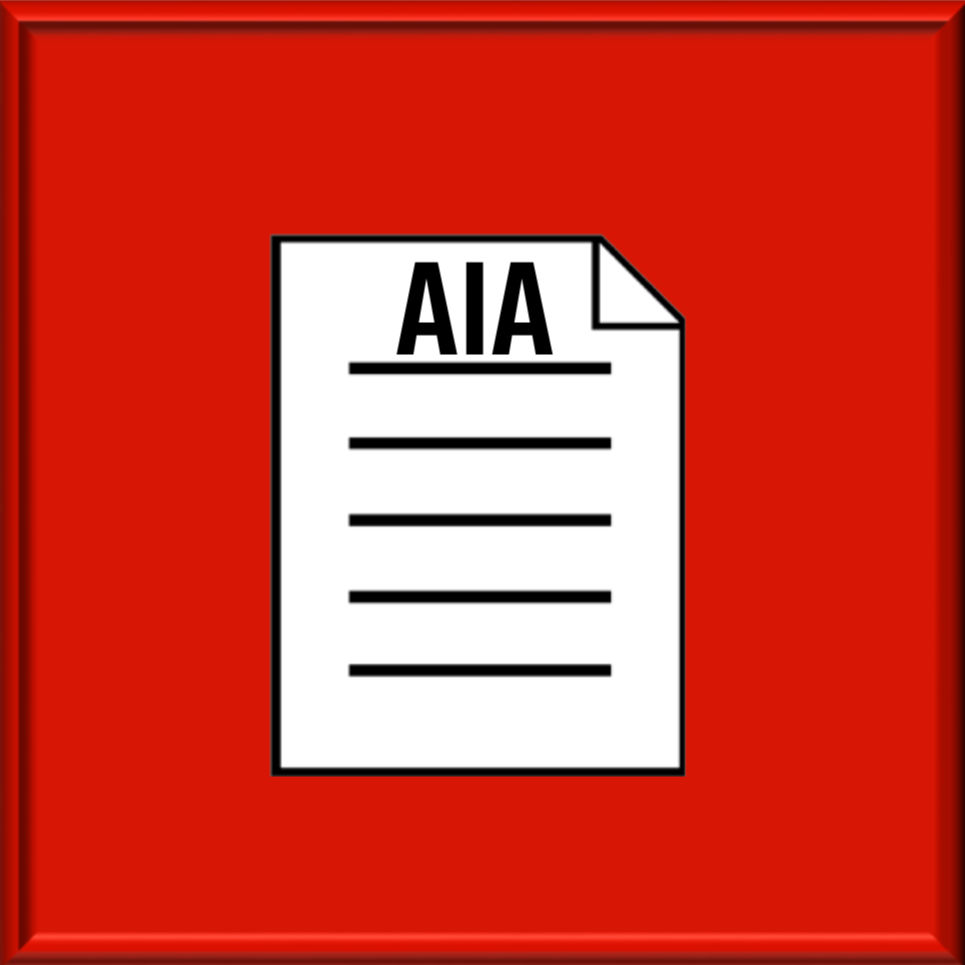 AIA